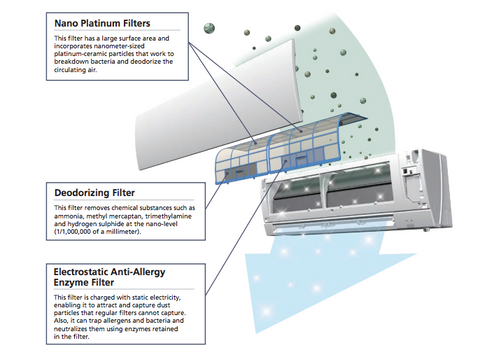 Nano Platinum Filters

This filter has a large surface area and incorporates nanometer-sized platinum-ceramic particles that work to breakdown bacteria and deodorize the circulating air.

Deodorizing Filter

This filter removes chemical substances such as ammonia, methyl mercaptan, trimethylamine and hydrogen sulphide at the nano-level (1/1,000,000 of a millimeter).

Electrostatic Anti-Allergy Enzyme Filter

This filter is charged with static electricity, enabling it to attract and capture dust particles that regular filters cannot capture. Also, it can trap allergens and bacteria and neutralizes them using enzymes retained in the filter.